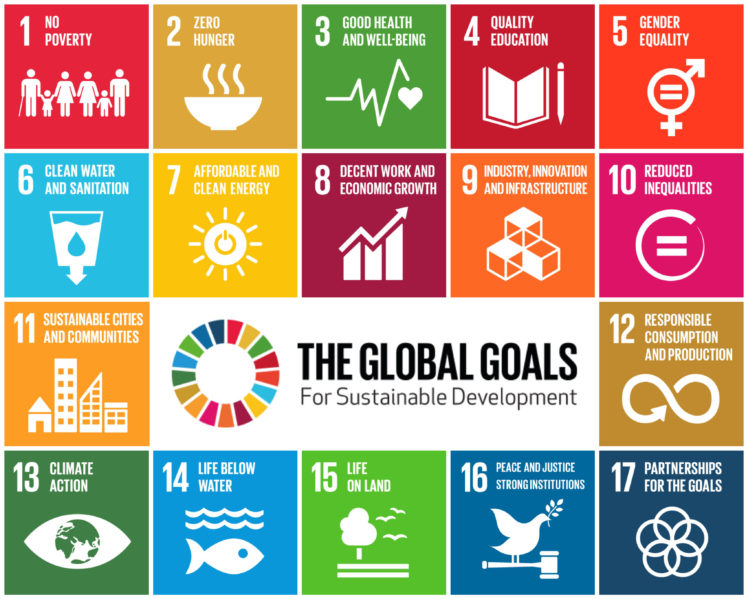 1 NO POVERTY

2 ZERO HUNGER

3 GOOD HEALTH AND WELL-BEING

4 QUALITY EDUCATION

5 GENDER EQUALITY

6 CLEAN WATER AND SANITATION

7 AFFORDABLE AND CLEAN ENERGY

8 DECENT WORK AND ECONOMIC GROWTH

9 INDUSTRY, INNOVATION AND INFRASTRUCTURE

10 REDUCED INEQUALITIES

11 SUSTAINABLE CITIES AND COMMUNITIES

THE GLOBAL GOALS
For Sustainable Development

12 RESPONSIBLE CONSUMPTION AND PRODUCTION

13 CLIMATE ACTION

14 LIFE BELOW WATER

15 LIFE ON LAND

16 PEACE AND JUSTICE STRONG INSTITUTIONS

17 PARTNERSHIPS FOR THE GOALS